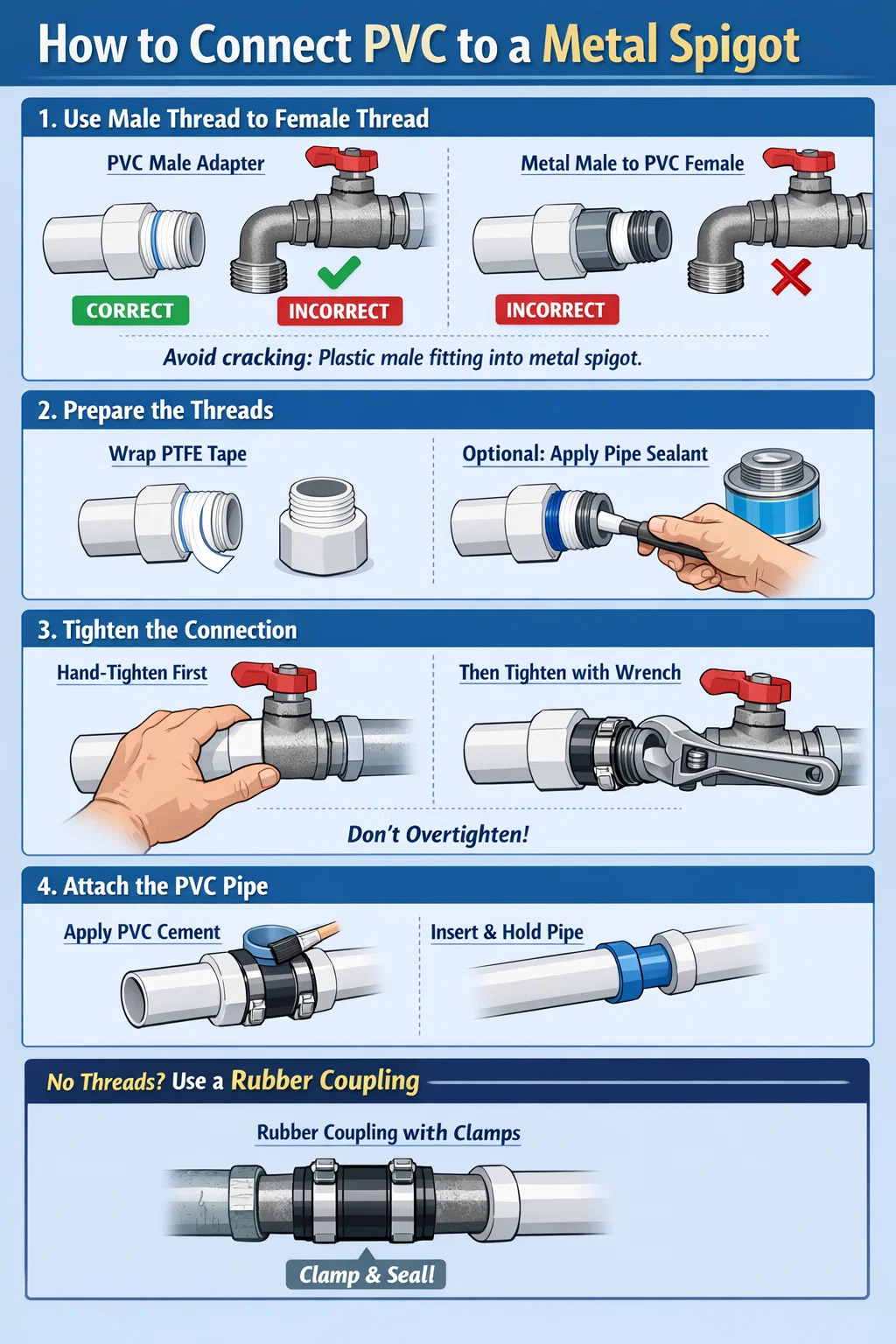 How to Connect PVC to a Metal Spigot

1. Use Male Thread to Female Thread

PVC Male Adapter

CORRECT

INCORRECT

Metal Male to PVC Female

INCORRECT

Avoid cracking: Plastic male fitting into metal spigot.

2. Prepare the Threads

Wrap PTFE Tape

Optional: Apply Pipe Sealant

3. Tighten the Connection

Hand-Tighten First

Then Tighten with Wrench

Don't Overtighten!

4. Attach the PVC Pipe

Apply PVC Cement

Insert & Hold Pipe

No Threads? Use a Rubber Coupling

Rubber Coupling with Clamps

Clamp & Seal!